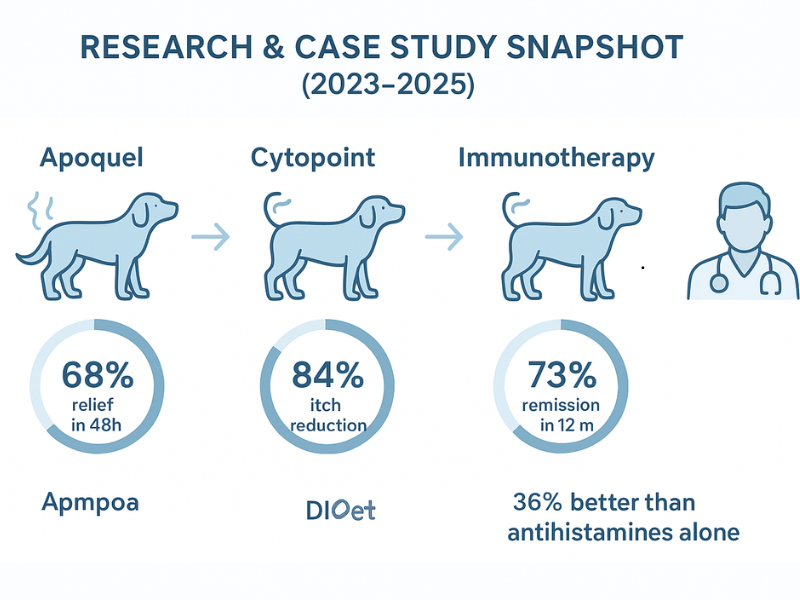 RESEARCH & CASE STUDY SNAPSHOT
(2023–2025)

Apoquel

Cytopoint

Immunotherapy

68%
relief
in 48h

84%
itch
reduction

73%
remission
in 12 m

Apmpoa

DIOet

36% better than antihistamines alone