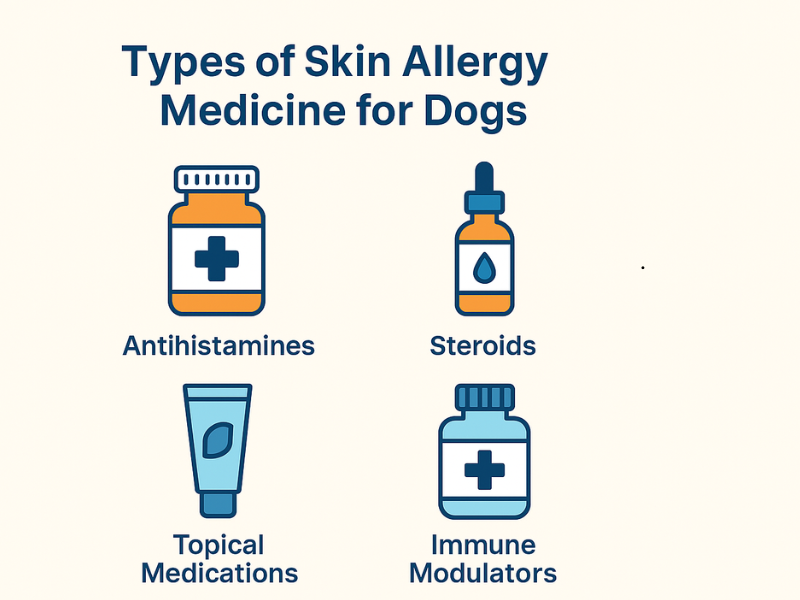 Types of Skin Allergy Medicine for Dogs

Antihistamines

Steroids

Topical Medications

Immune Modulators